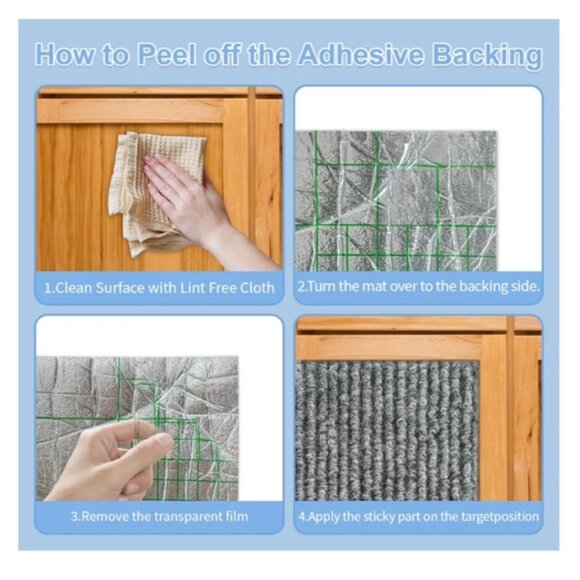 How to Peel off the Adhesive Backing

1.Clean Surface with Lint Free Cloth

2.Turn the mat over to the backing side.

3.Remove the transparent film

4.Apply the sticky part on the targetposition